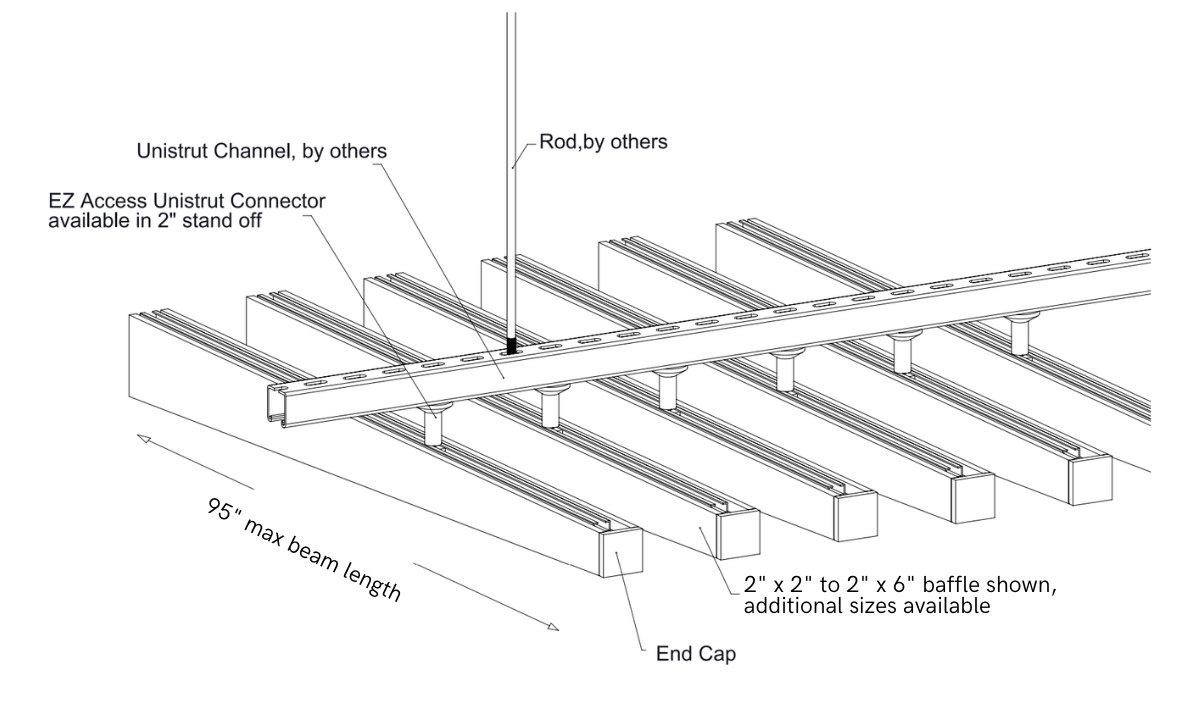 Rod,by others

Unistrut Channel, by others

EZ Access Unistrut Connector
available in 2" stand off

95" max beam length

2" x 2" to 2" x 6" baffle shown,
additional sizes available

End Cap