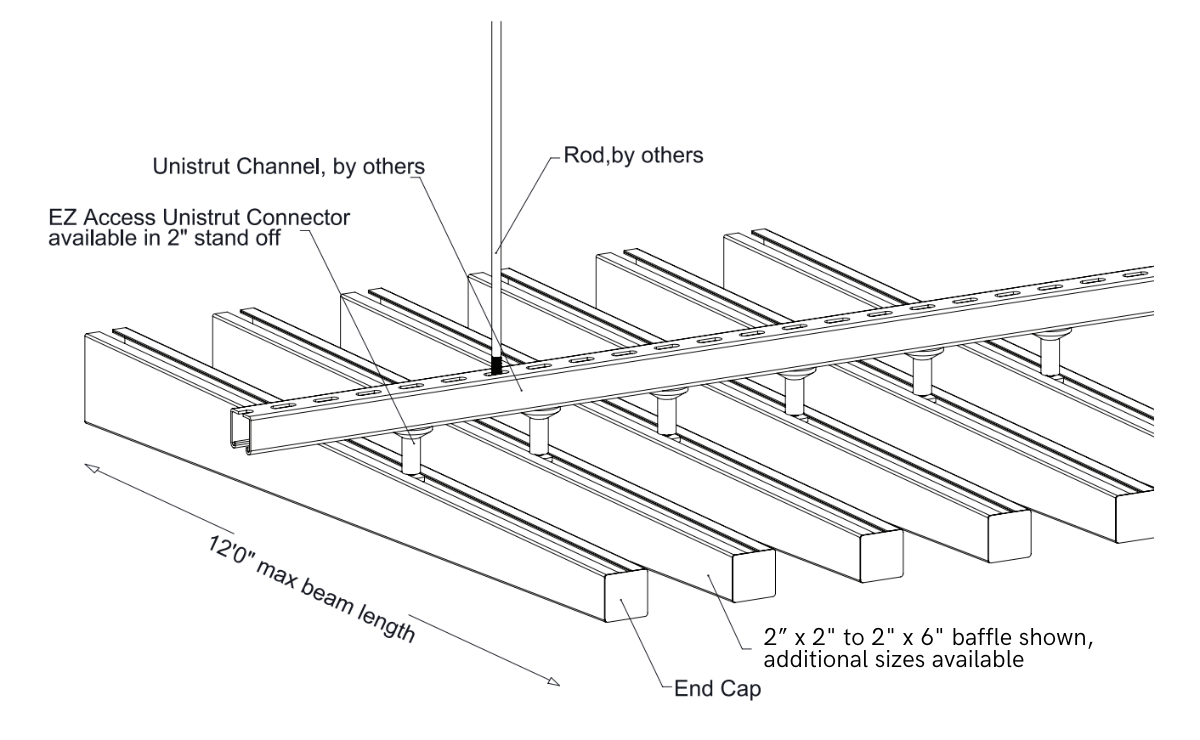 Unistrut Channel, by others

Rod,by others

EZ Access Unistrut Connector available in 2" stand off

12'0" max beam length

2″ x 2" to 2" x 6" baffle shown, additional sizes available

End Cap