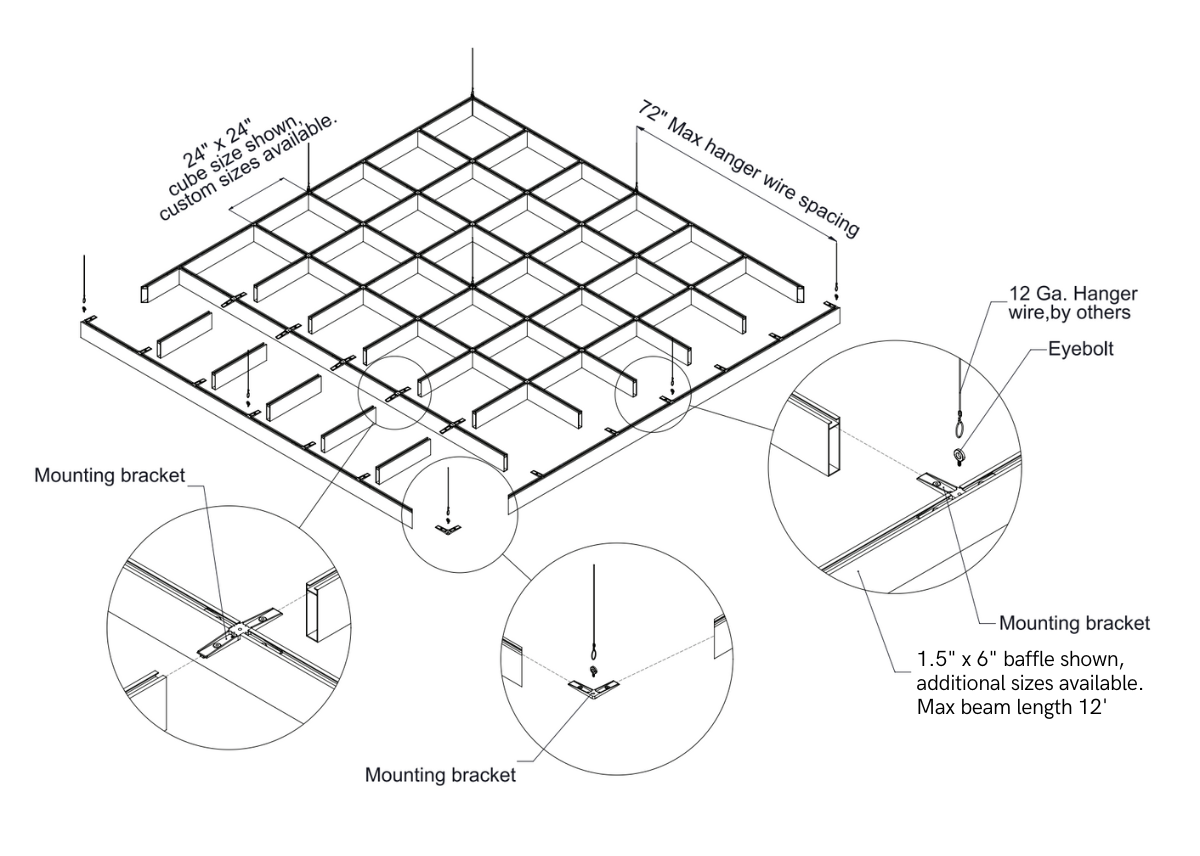 24" x 24"
cube size shown,
custom sizes available.

72" Max hanger wire spacing

12 Ga. Hanger
wire,by others

Eyebolt

Mounting bracket

Mounting bracket

1.5" x 6" baffle shown,
additional sizes available.
Max beam length 12'

Mounting bracket