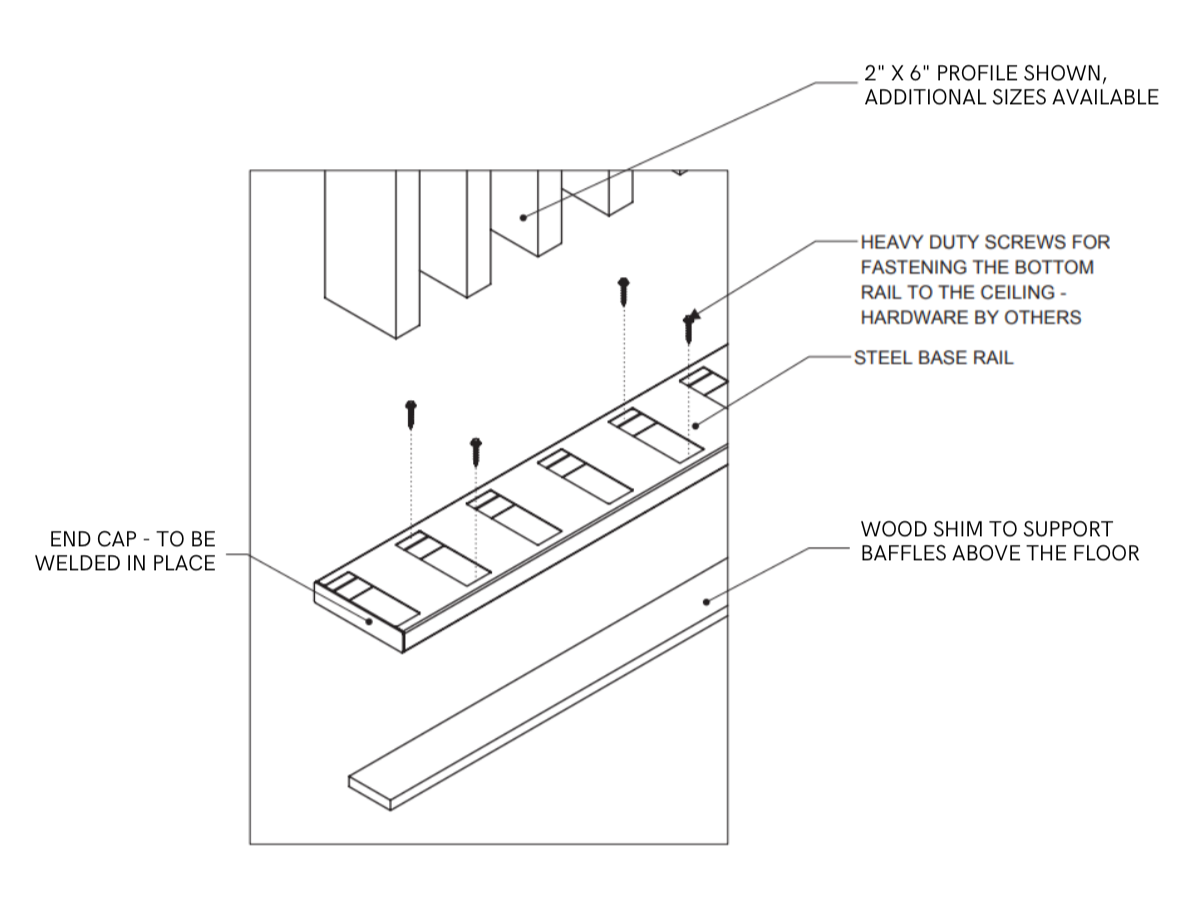 2" X 6" PROFILE SHOWN, ADDITIONAL SIZES AVAILABLE

HEAVY DUTY SCREWS FOR FASTENING THE BOTTOM RAIL TO THE CEILING - HARDWARE BY OTHERS

STEEL BASE RAIL

END CAP - TO BE WELDED IN PLACE

WOOD SHIM TO SUPPORT BAFFLES ABOVE THE FLOOR