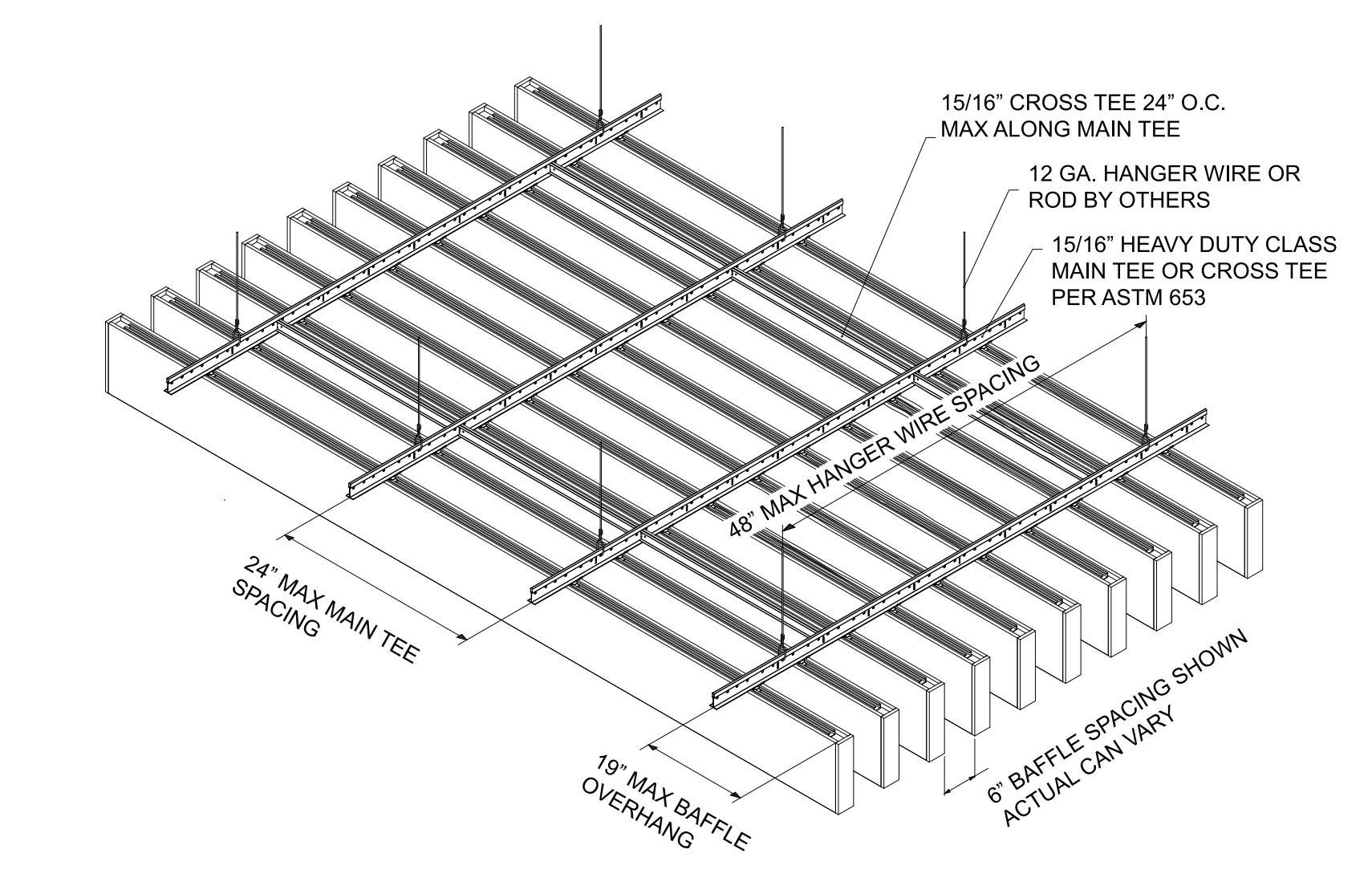 15/16" CROSS TEE 24" O.C. MAX ALONG MAIN TEE

12 GA. HANGER WIRE OR ROD BY OTHERS

15/16" HEAVY DUTY CLASS MAIN TEE OR CROSS TEE PER ASTM 653

48" MAX HANGER WIRE SPACING

24" MAX MAIN TEE SPACING

19" MAX BAFFLE OVERHANG

6" BAFFLE SPACING SHOWN ACTUAL CAN VARY