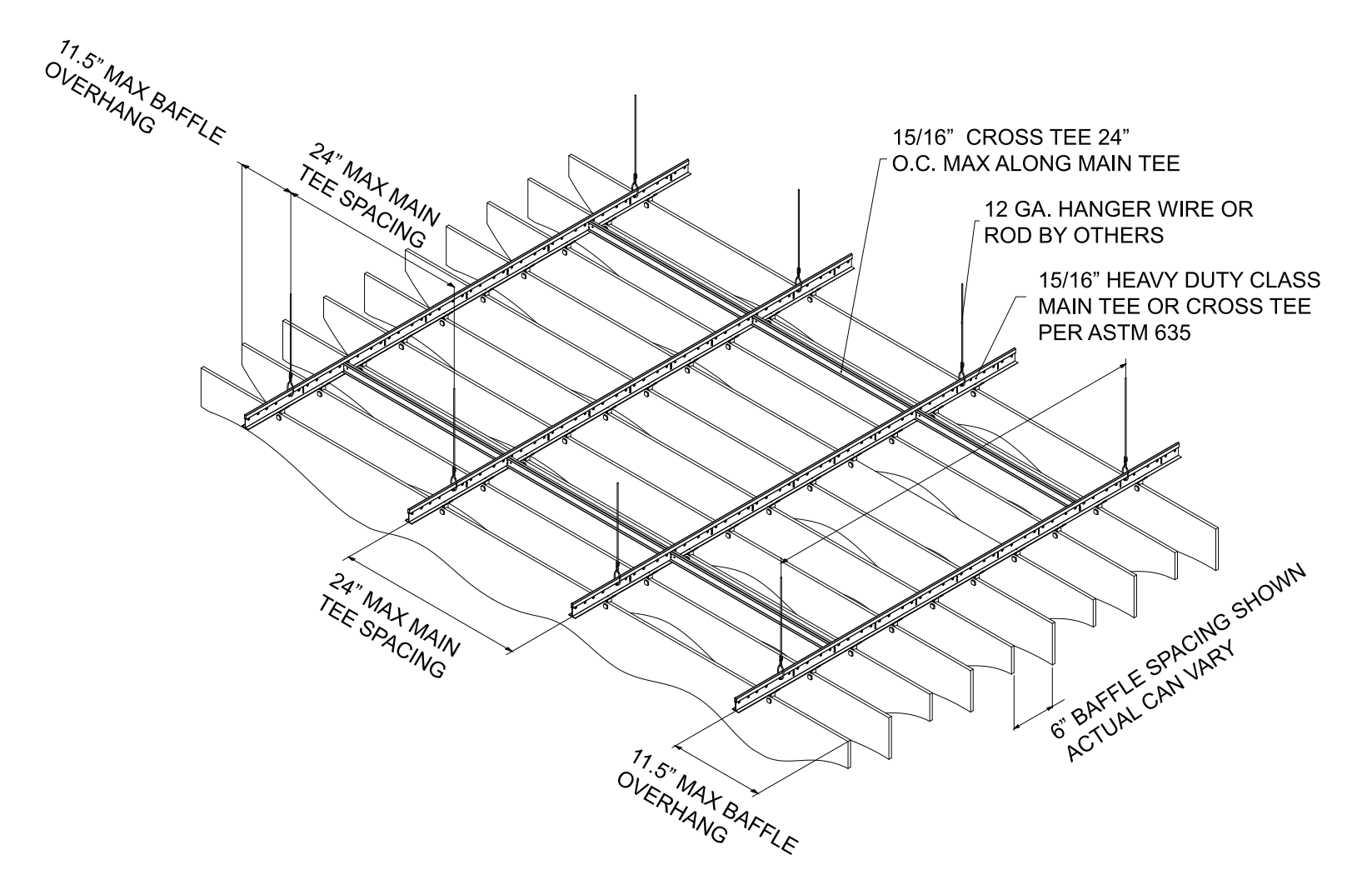 11.5" MAX BAFFLE OVERHANG

24" MAX MAIN TEE SPACING

15/16" CROSS TEE 24" O.C. MAX ALONG MAIN TEE

12 GA. HANGER WIRE OR ROD BY OTHERS

15/16" HEAVY DUTY CLASS MAIN TEE OR CROSS TEE PER ASTM 635

24" MAX MAIN TEE SPACING

6" BAFFLE SPACING SHOWN ACTUAL CAN VARY

11.5" MAX BAFFLE OVERHANG